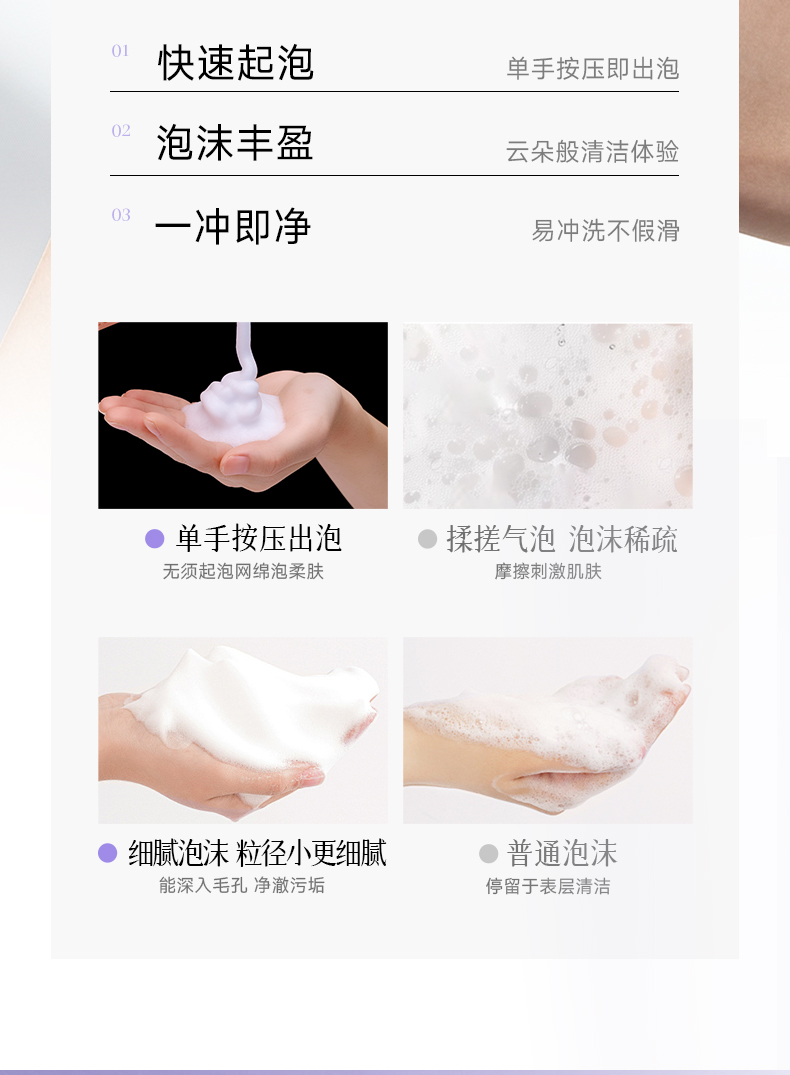 01 快速起泡 单手按压即出泡

02 泡沫丰盈 云朵般清洁体验

03 一冲即净 易冲洗不假滑

单手按压出泡
无须起泡网绵泡柔肤

揉搓气泡 泡沫稀疏
摩擦刺激肌肤

细腻泡沫 粒径小更细腻
能深入毛孔 净澈污垢

普通泡沫
停留于表层清洁